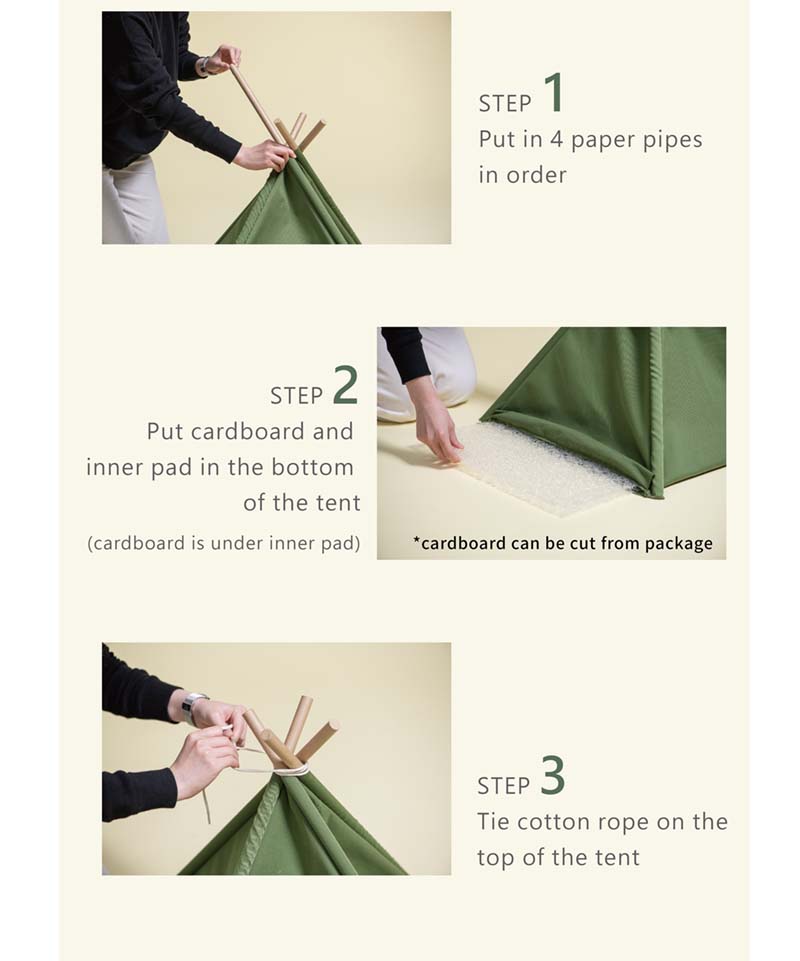 STEP 1
Put in 4 paper pipes in order

STEP 2
Put cardboard and inner pad in the bottom of the tent
(cardboard is under inner pad)

*cardboard can be cut from package

STEP 3
Tie cotton rope on the top of the tent